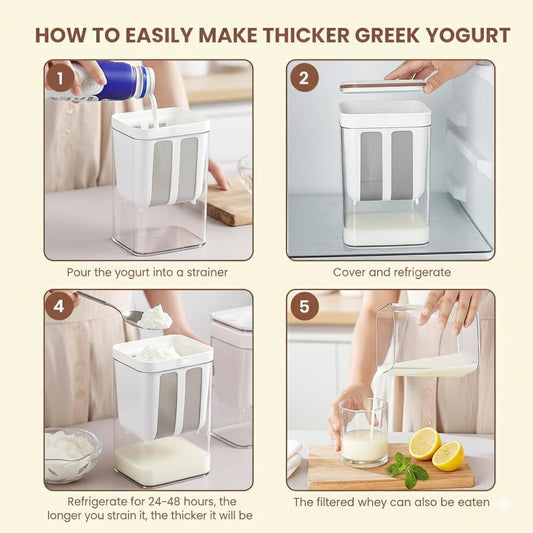 HOW TO EASILY MAKE THICKER GREEK YOGURT

1

Pour the yogurt into a strainer

2

Cover and refrigerate

4

Refrigerate for 24-48 hours, the longer you strain it, the thicker it will be

5

The filtered whey can also be eaten