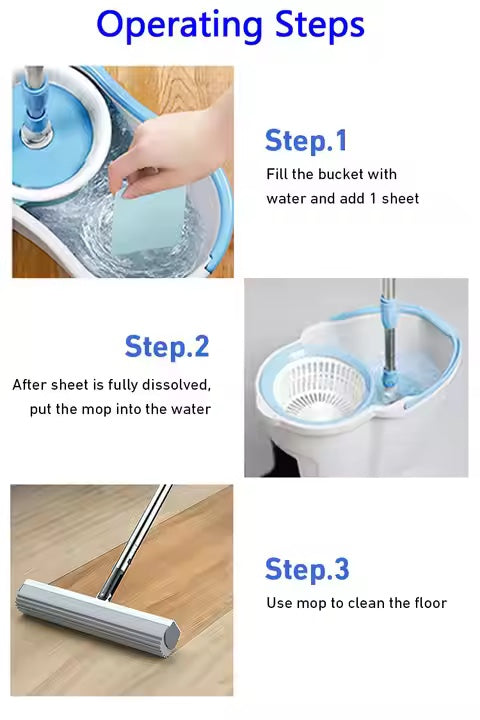 Operating Steps

Step.1
Fill the bucket with water and add 1 sheet

Step.2
After sheet is fully dissolved, put the mop into the water

Step.3
Use mop to clean the floor